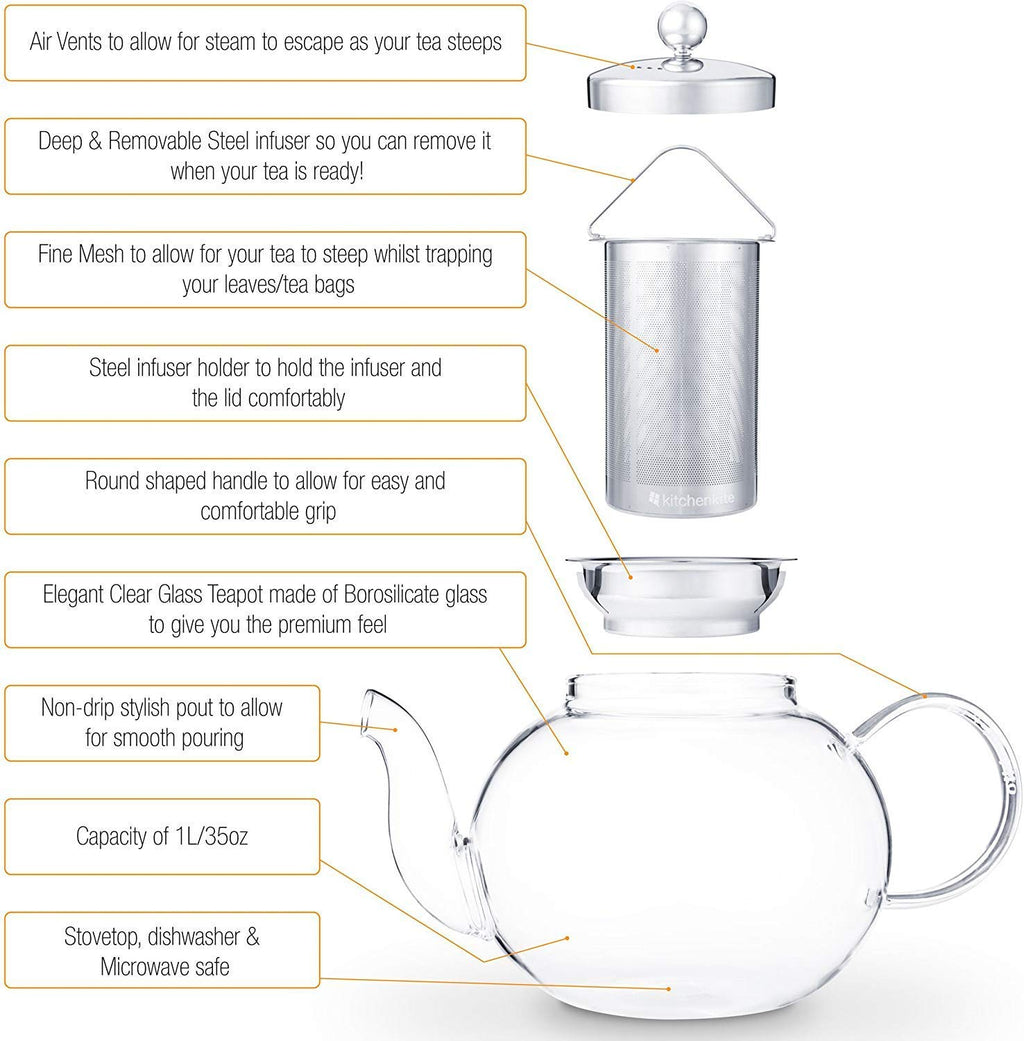 Air Vents to allow for steam to escape as your tea steeps

Deep & Removable Steel infuser so you can remove it when your tea is ready!

Fine Mesh to allow for your tea to steep whilst trapping your leaves/tea bags

Steel infuser holder to hold the infuser and the lid comfortably

Round shaped handle to allow for easy and comfortable grip

Elegant Clear Glass Teapot made of Borosilicate glass to give you the premium feel

Non-drip stylish pout to allow for smooth pouring

Capacity of 1L/35oz

Stovetop, dishwasher & Microwave safe

kitchenkite