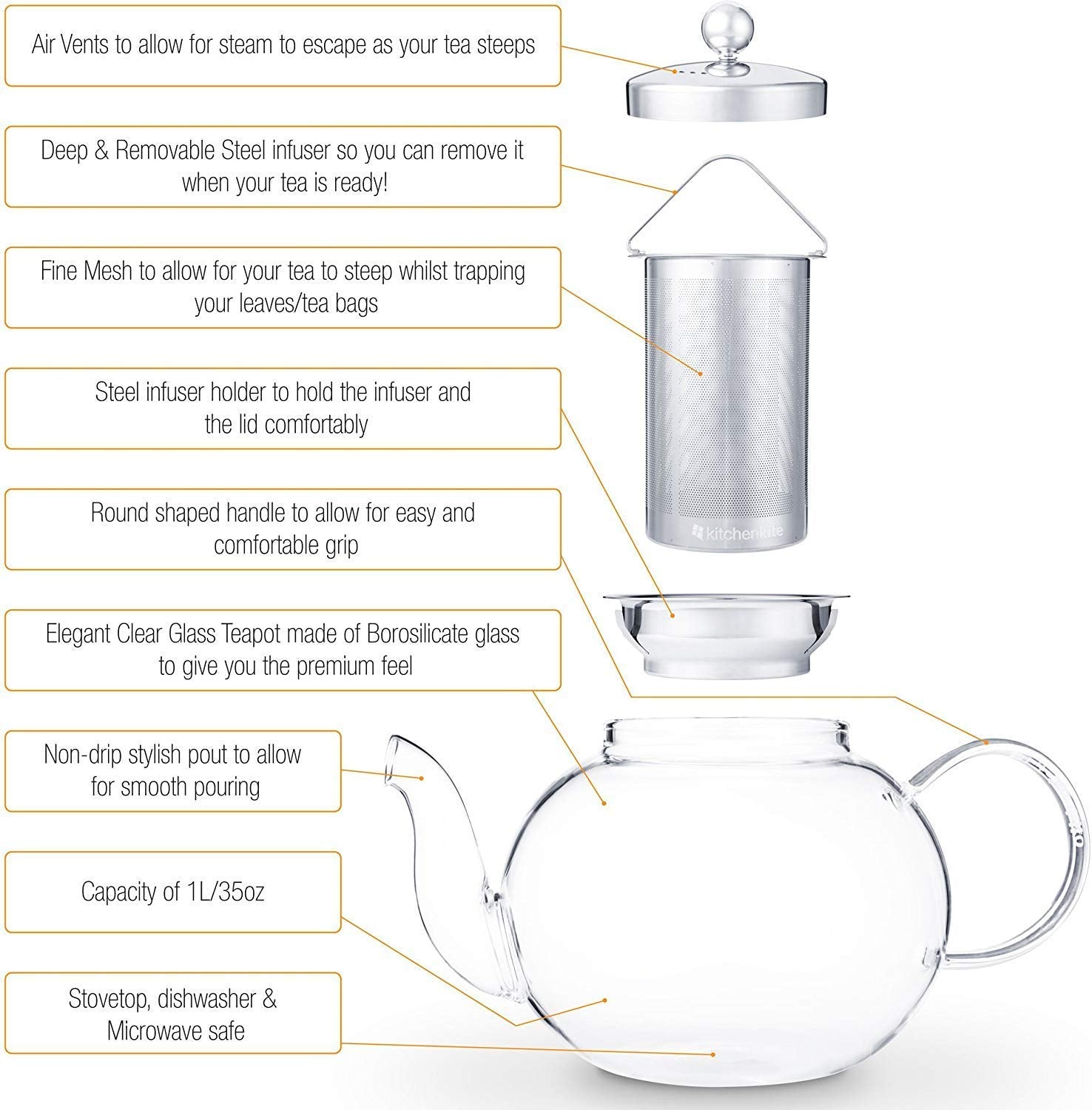 Air Vents to allow for steam to escape as your tea steeps

Deep & Removable Steel infuser so you can remove it when your tea is ready!

Fine Mesh to allow for your tea to steep whilst trapping your leaves/tea bags

Steel infuser holder to hold the infuser and the lid comfortably

Round shaped handle to allow for easy and comfortable grip

Elegant Clear Glass Teapot made of Borosilicate glass to give you the premium feel

Non-drip stylish pout to allow for smooth pouring

Capacity of 1L/35oz

Stovetop, dishwasher & Microwave safe

kitchenkite