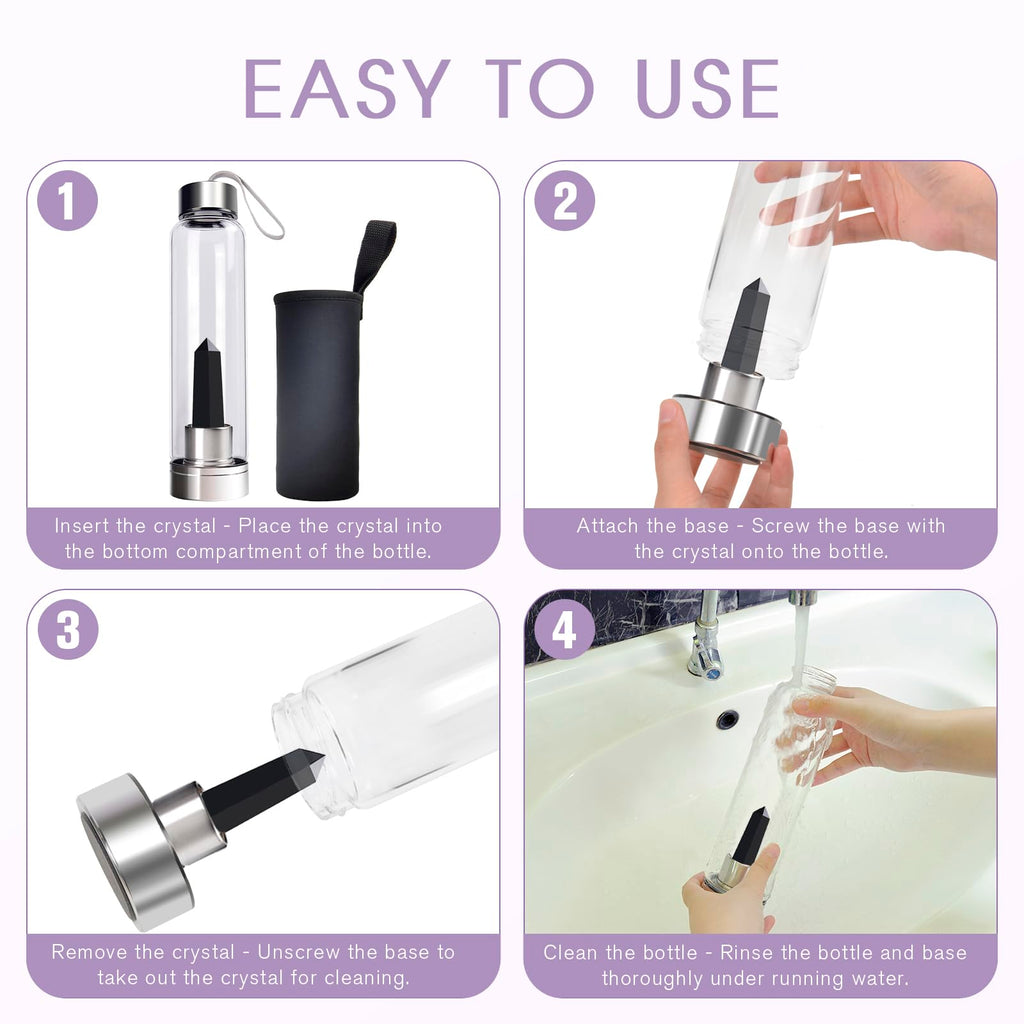 EASY TO USE

1

Insert the crystal - Place the crystal into the bottom compartment of the bottle.

2

Attach the base - Screw the base with the crystal onto the bottle.

3

Remove the crystal - Unscrew the base to take out the crystal for cleaning.

4

Clean the bottle - Rinse the bottle and base thoroughly under running water.