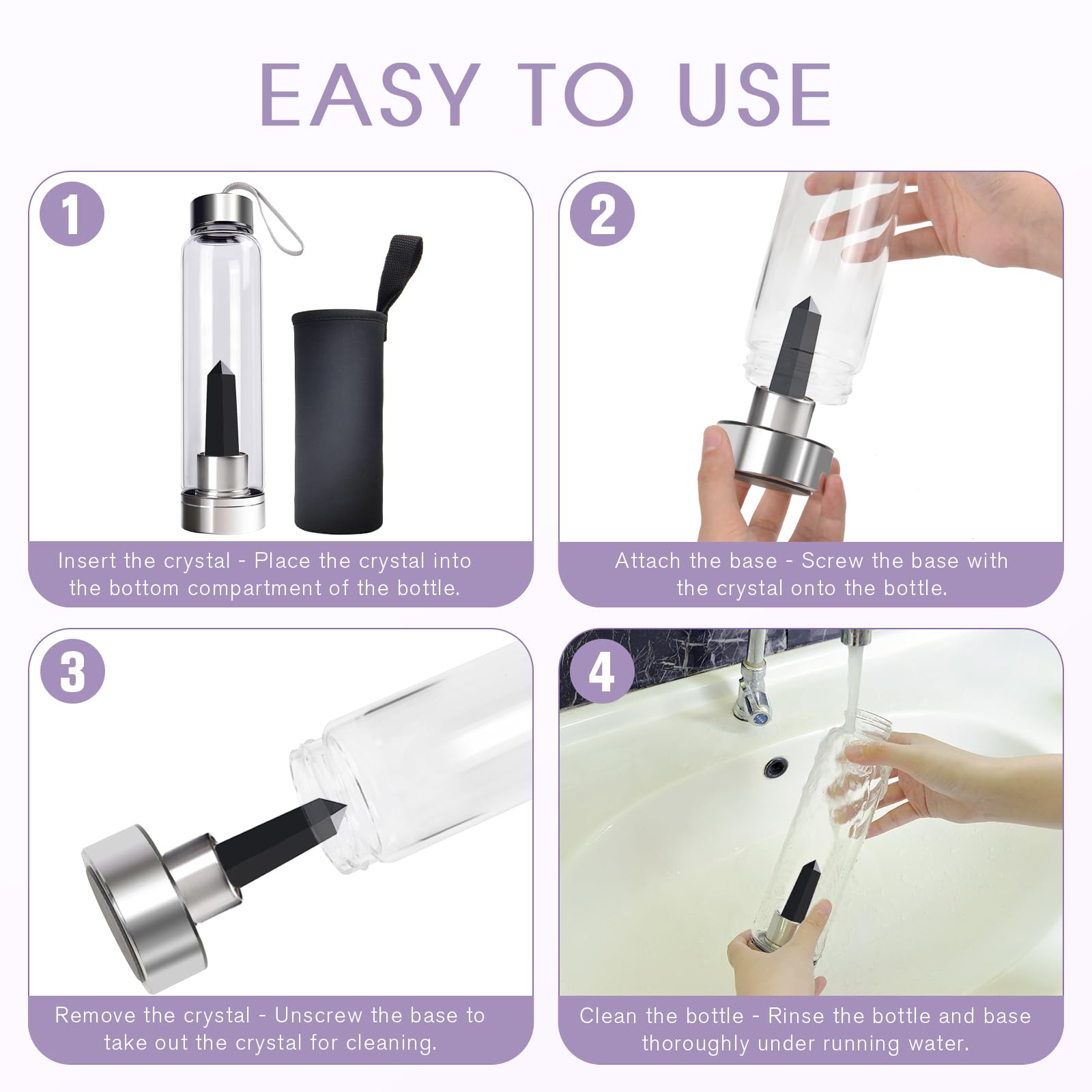 EASY TO USE

1

Insert the crystal - Place the crystal into the bottom compartment of the bottle.

2

Attach the base - Screw the base with the crystal onto the bottle.

3

Remove the crystal - Unscrew the base to take out the crystal for cleaning.

4

Clean the bottle - Rinse the bottle and base thoroughly under running water.